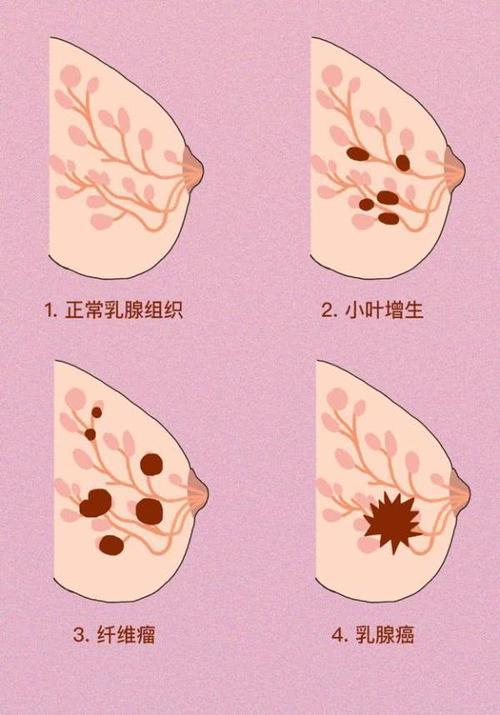 1. 正常乳腺组织

2. 小叶增生

3. 纤维瘤

4. 乳腺癌