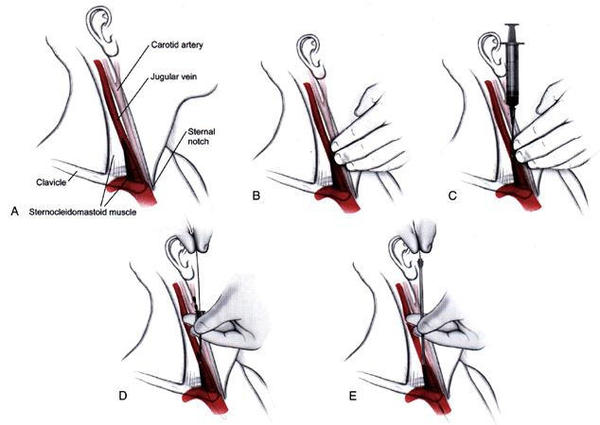 Carotid artery
Jugular vein
Sternal notch
Clavicle
A
Sternocleidomastoid muscle
B
C
D
E