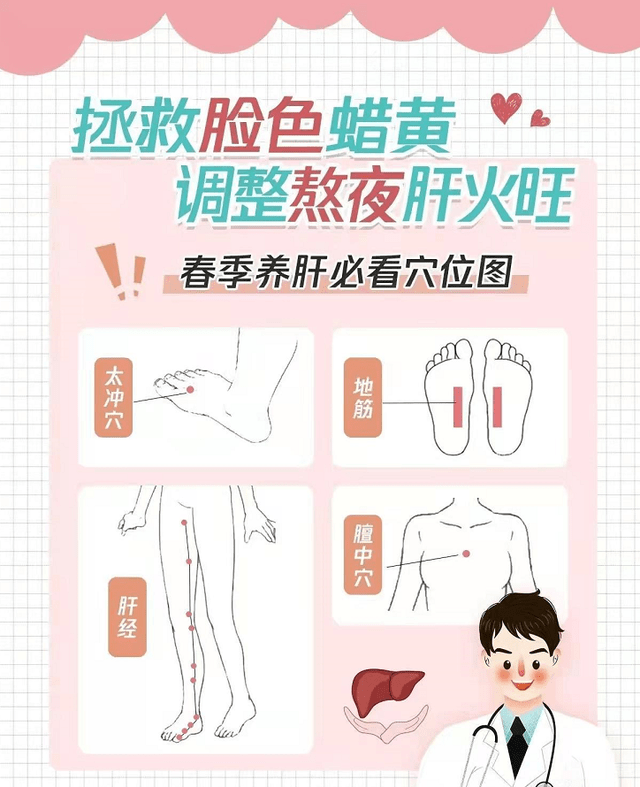 拯救脸色蜡黄
调整熬夜肝火旺

春季养肝必看穴位图

太冲穴

地筋

肝经

膻中穴