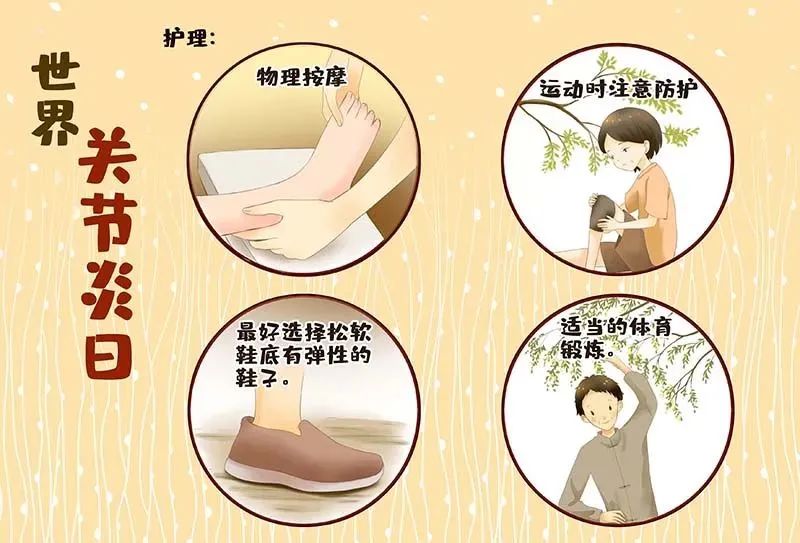 世界关节炎日

护理：

物理按摩

运动时注意防护

最好选择松软鞋底有弹性的鞋子。

适当的体育锻炼。