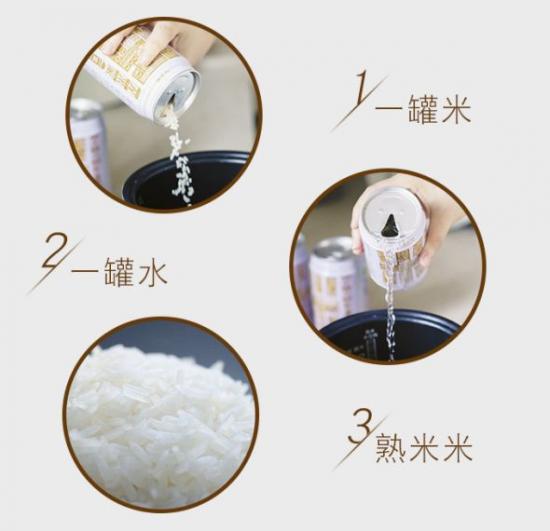 1 一罐米

2 一罐水

3 熟米米