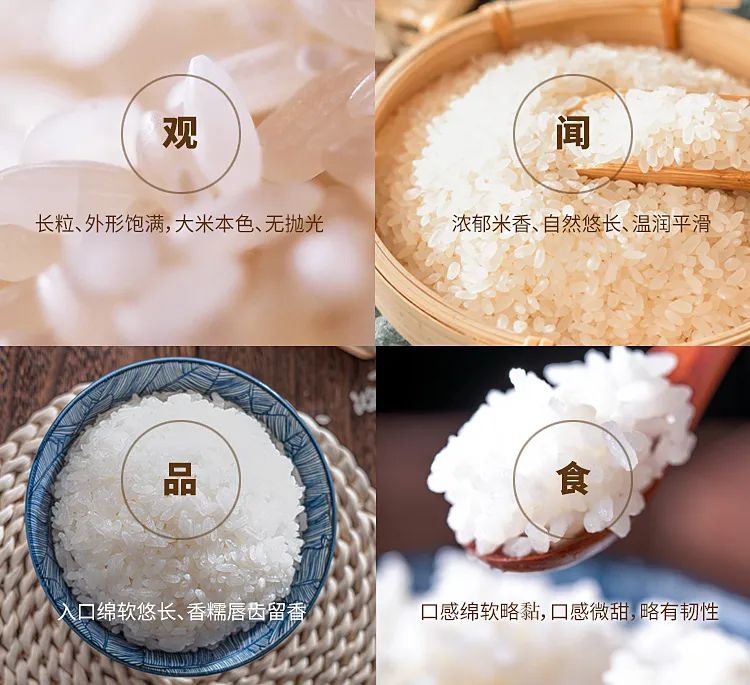 观

长粒、外形饱满，大米本色、无抛光

闻

浓郁米香、自然悠长、温润平滑

品

入口绵软悠长、香糯唇齿留香

食

口感绵软略黏，口感微甜，略有韧性