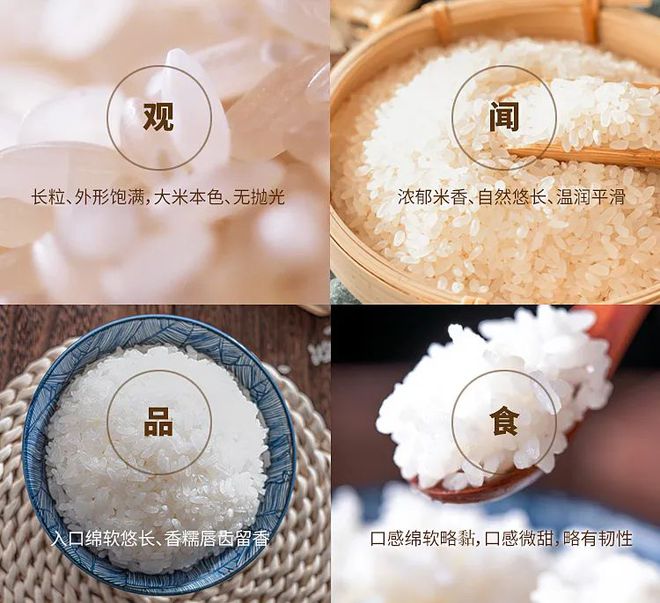 观

长粒、外形饱满，大米本色、无抛光

闻

浓郁米香、自然悠长、温润平滑

品

入口绵软悠长、香糯唇齿留香

食

口感绵软略黏，口感微甜，略有韧性