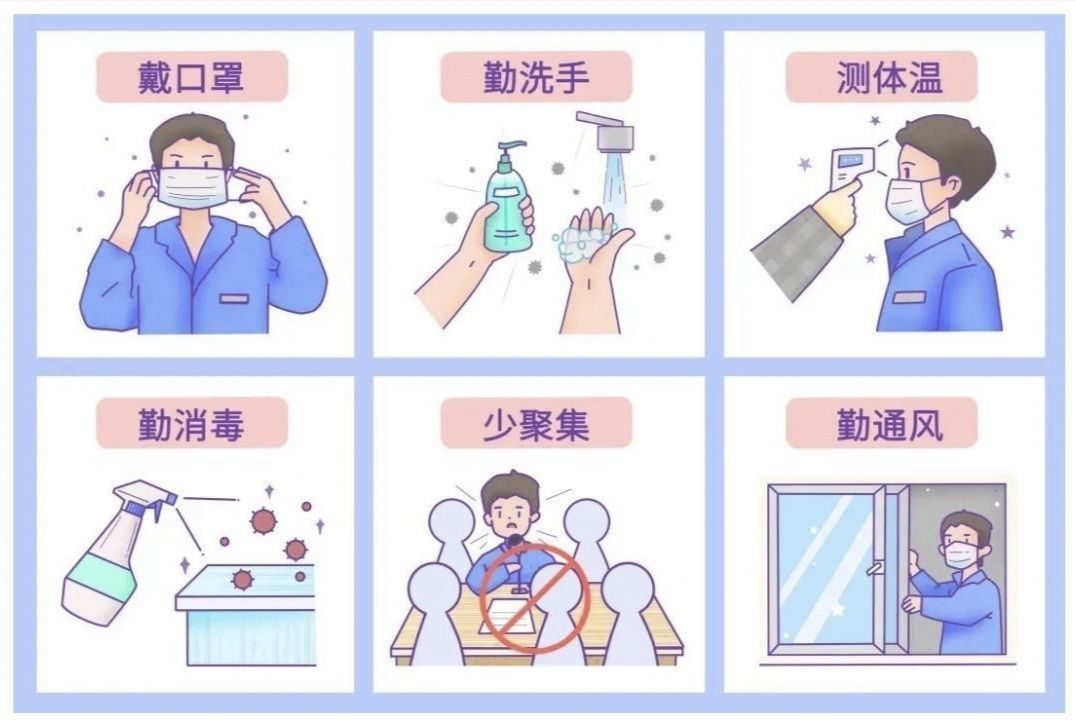 戴口罩

勤洗手

测体温

勤消毒

少聚集

勤通风