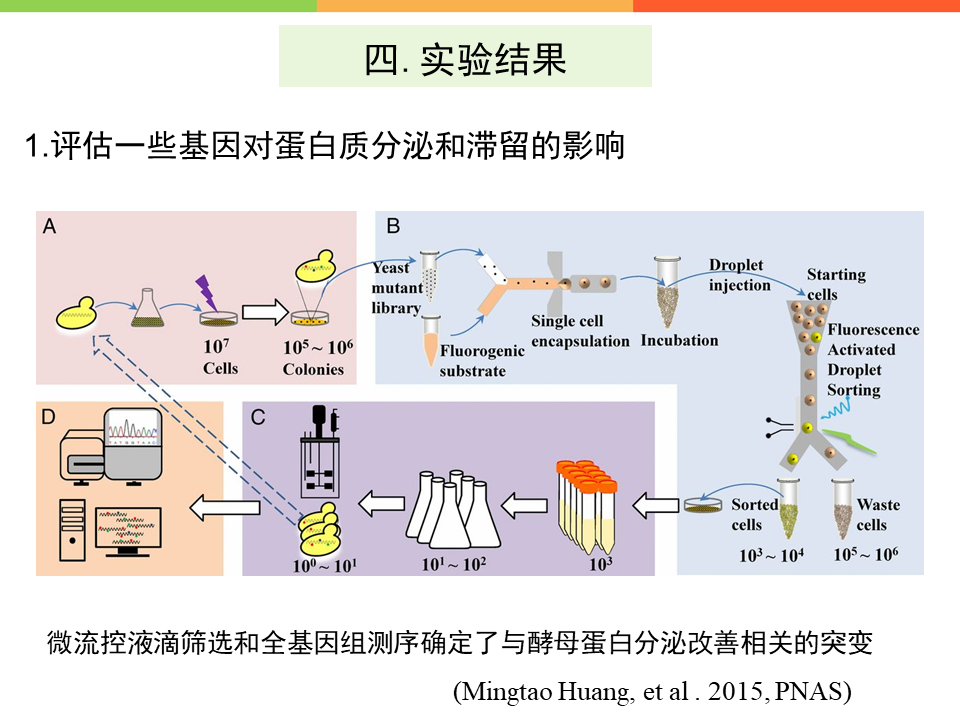 四. 实验结果

1.评估一些基因对蛋白质分泌和滞留的影响

A

$10^7$ Cells

$10^5 \sim 10^6$ Colonies

B

Yeast mutant library

Fluorogenic substrate

Single cell encapsulation

Incubation

Droplet injection

Starting cells

Fluorescence Activated Droplet Sorting

Sorted cells

$10^3 \sim 10^4$

Waste cells

$10^5 \sim 10^6$

C

$10^3$

$10^1 \sim 10^2$

$10^0 \sim 10^1$

D

微流控液滴筛选和全基因组测序确定了与酵母蛋白分泌改善相关的突变

(Mingtao Huang, et al . 2015, PNAS)