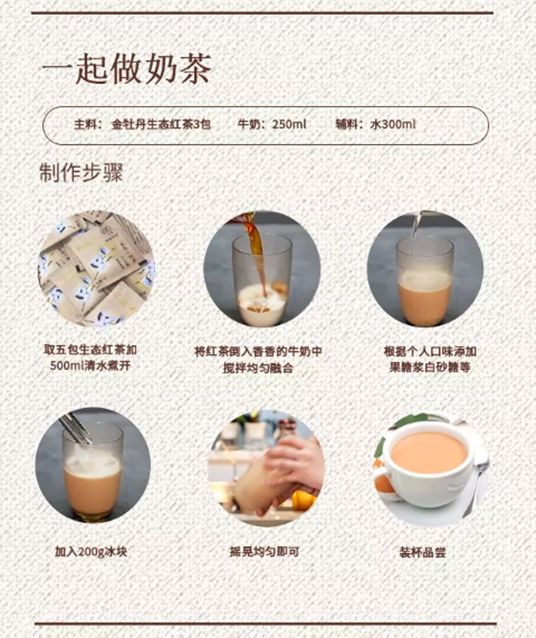 一起做奶茶

主料：金牡丹生态红茶3包　牛奶：250ml　辅料：水300ml

制作步骤

取五包生态红茶加500ml清水煮开

将红茶倒入香香的牛奶中搅拌均匀融合

根据个人口味添加果糖浆白砂糖等

加入200g冰块

摇晃均匀即可

装杯品尝