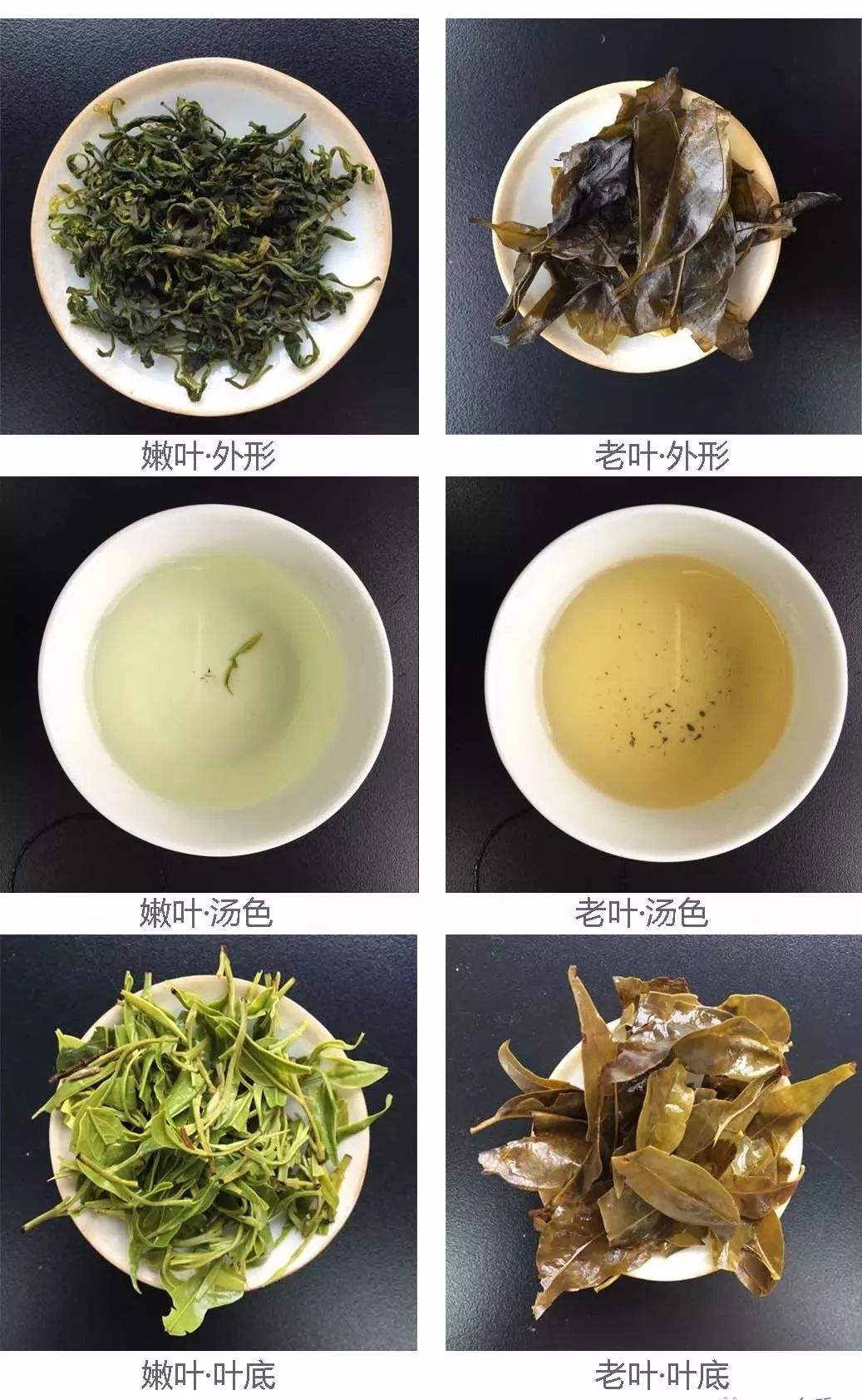 嫩叶·外形

老叶·外形

嫩叶·汤色

老叶·汤色

嫩叶·叶底

老叶·叶底