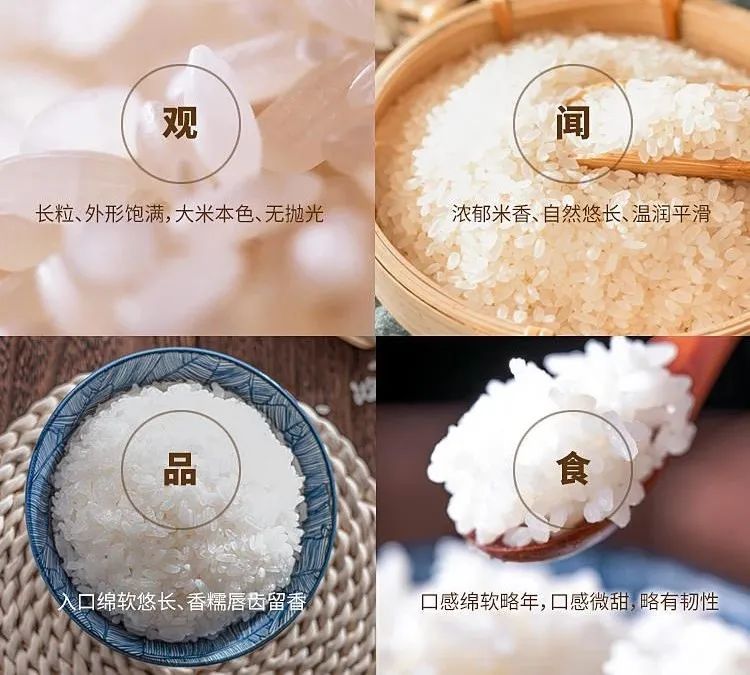 观

长粒、外形饱满，大米本色、无抛光

闻

浓郁米香、自然悠长、温润平滑

品

入口绵软悠长、香糯唇齿留香

食

口感绵软略年，口感微甜，略有韧性