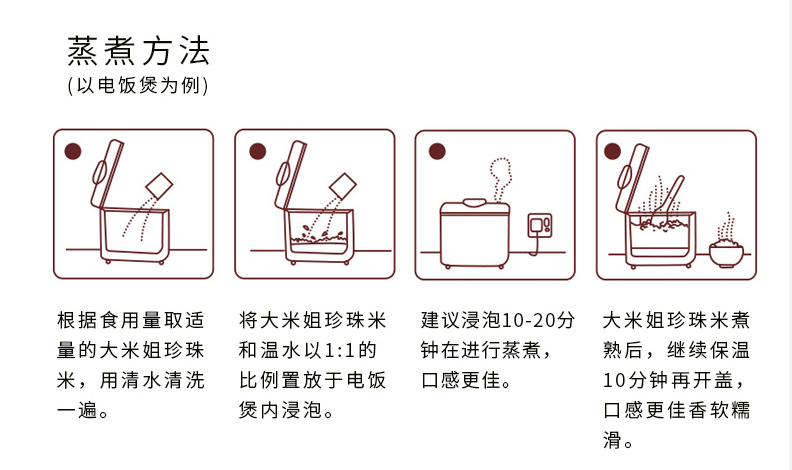 蒸煮方法
(以电饭煲为例)

根据食用量取适量的大米姐珍珠米，用清水清洗一遍。

将大米姐珍珠米和温水以1:1的比例置放于电饭煲内浸泡。

建议浸泡10-20分钟在进行蒸煮，口感更佳。

大米姐珍珠米煮熟后，继续保温10分钟再开盖，口感更佳香软糯滑。