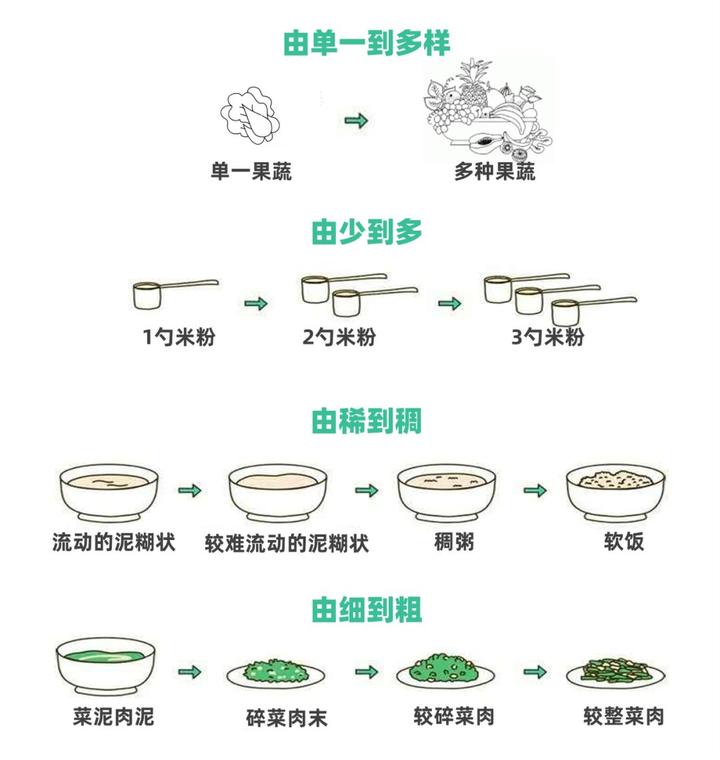 由单一到多样

单一果蔬

多种果蔬

由少到多

1勺米粉

2勺米粉

3勺米粉

由稀到稠

流动的泥糊状

较难流动的泥糊状

稠粥

软饭

由细到粗

菜泥肉泥

碎菜肉末

较碎菜肉

较整菜肉