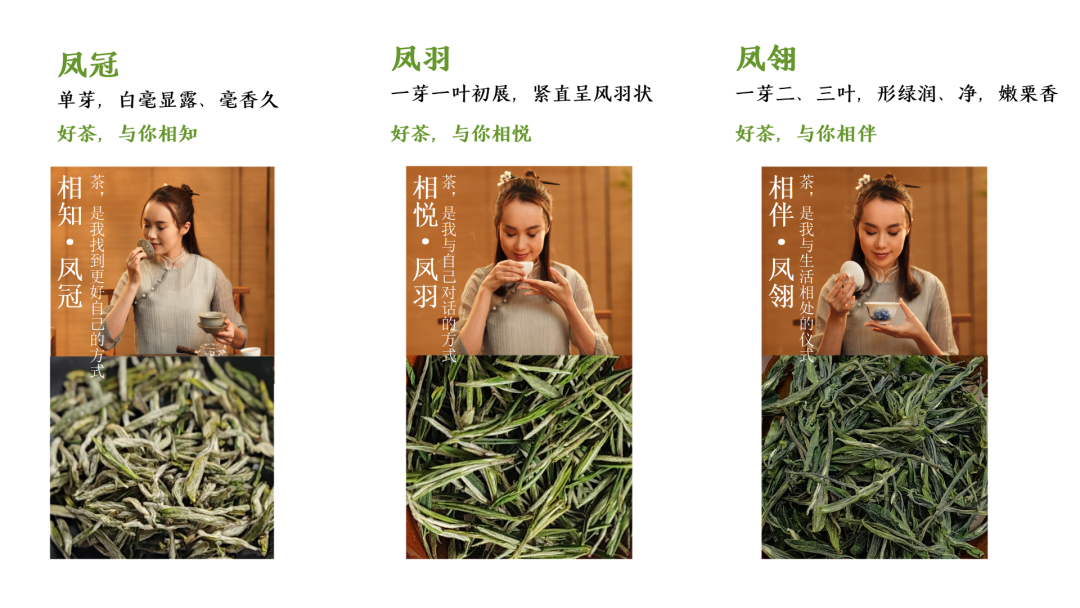 凤冠
单芽，白毫显露、毫香久
好茶，与你相知

相知·凤冠
茶，是我找到更好自己的方式

凤羽
一芽一叶初展，紧直呈凤羽状
好茶，与你相悦

相悦·凤羽
茶，是我与自己对话的方式

凤翎
一芽二、三叶，形绿润、净，嫩栗香
好茶，与你相伴

相伴·凤翎
茶，是我与生活相处的仪式