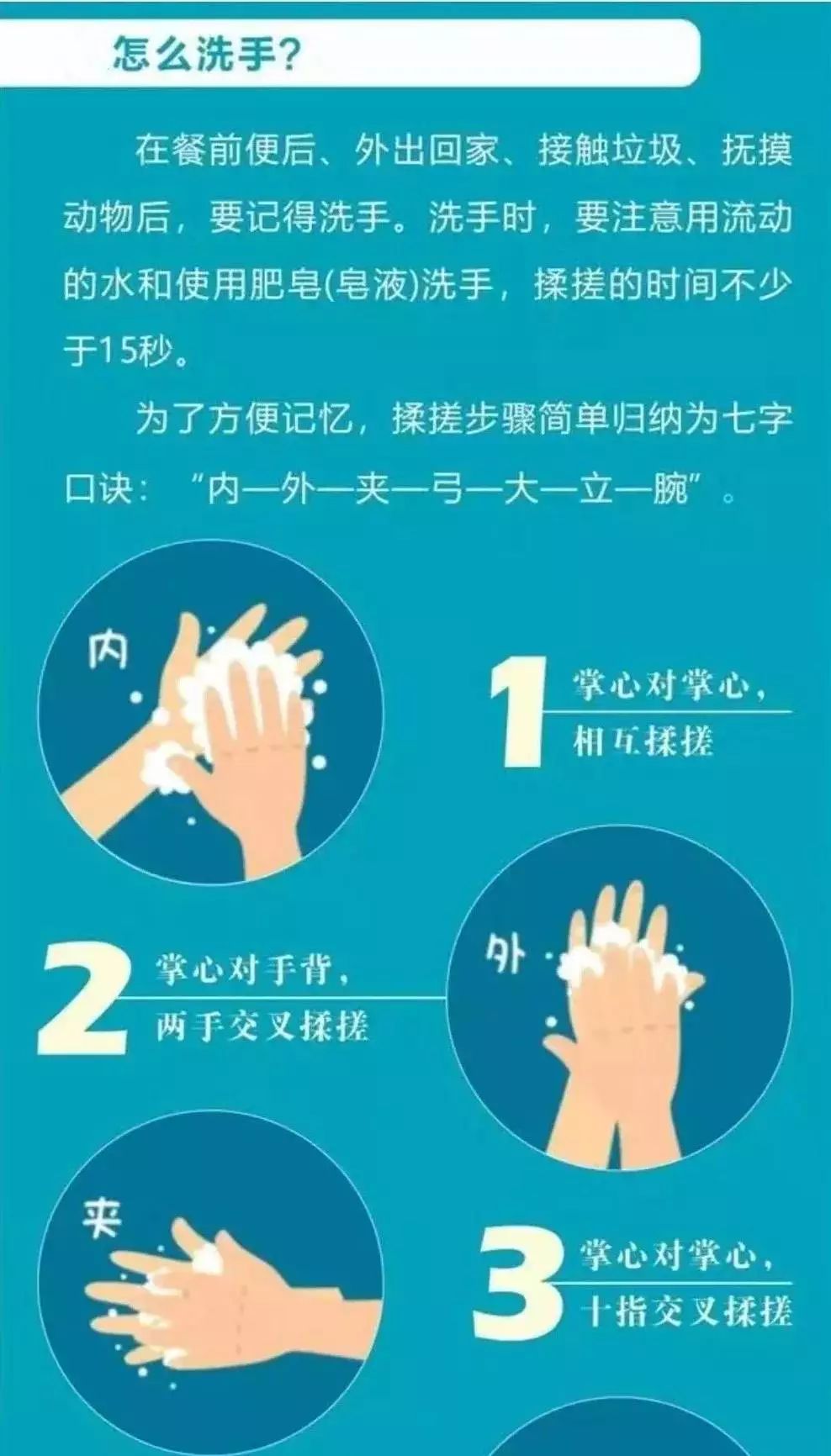 怎么洗手?

在餐前便后、外出回家、接触垃圾、抚摸动物后，要记得洗手。洗手时，要注意用流动的水和使用肥皂(皂液)洗手，揉搓的时间不少于15秒。

为了方便记忆，揉搓步骤简单归纳为七字口诀：“内—外—夹—弓—大—立—腕”。

内

1 掌心对掌心，相互揉搓

2 掌心对手背，两手交叉揉搓

外

夹

3 掌心对掌心，十指交叉揉搓