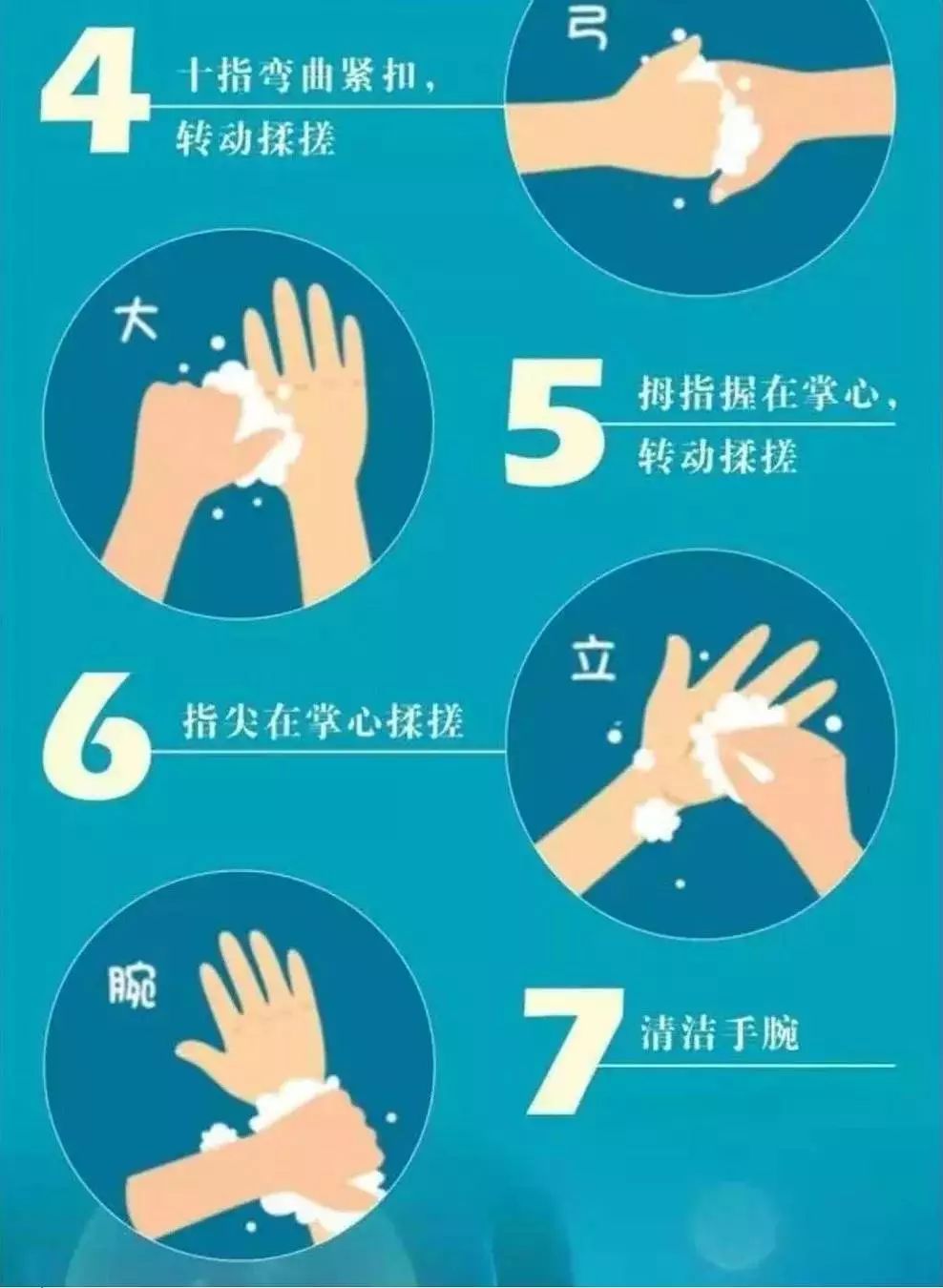 4 十指弯曲紧扣，转动揉搓

弓

大

5 拇指握在掌心，转动揉搓

6 指尖在掌心揉搓

立

腕

7 清洁手腕