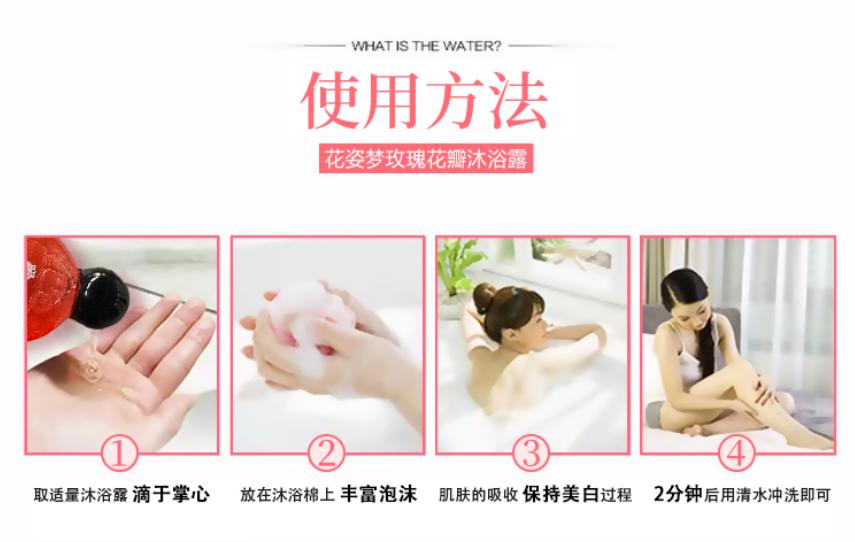 WHAT IS THE WATER?

使用方法

花姿梦玫瑰花瓣沐浴露

①

取适量沐浴露 滴于掌心

②

放在沐浴棉上 丰富泡沫

③

肌肤的吸收 保持美白过程

④

2分钟后用清水冲洗即可