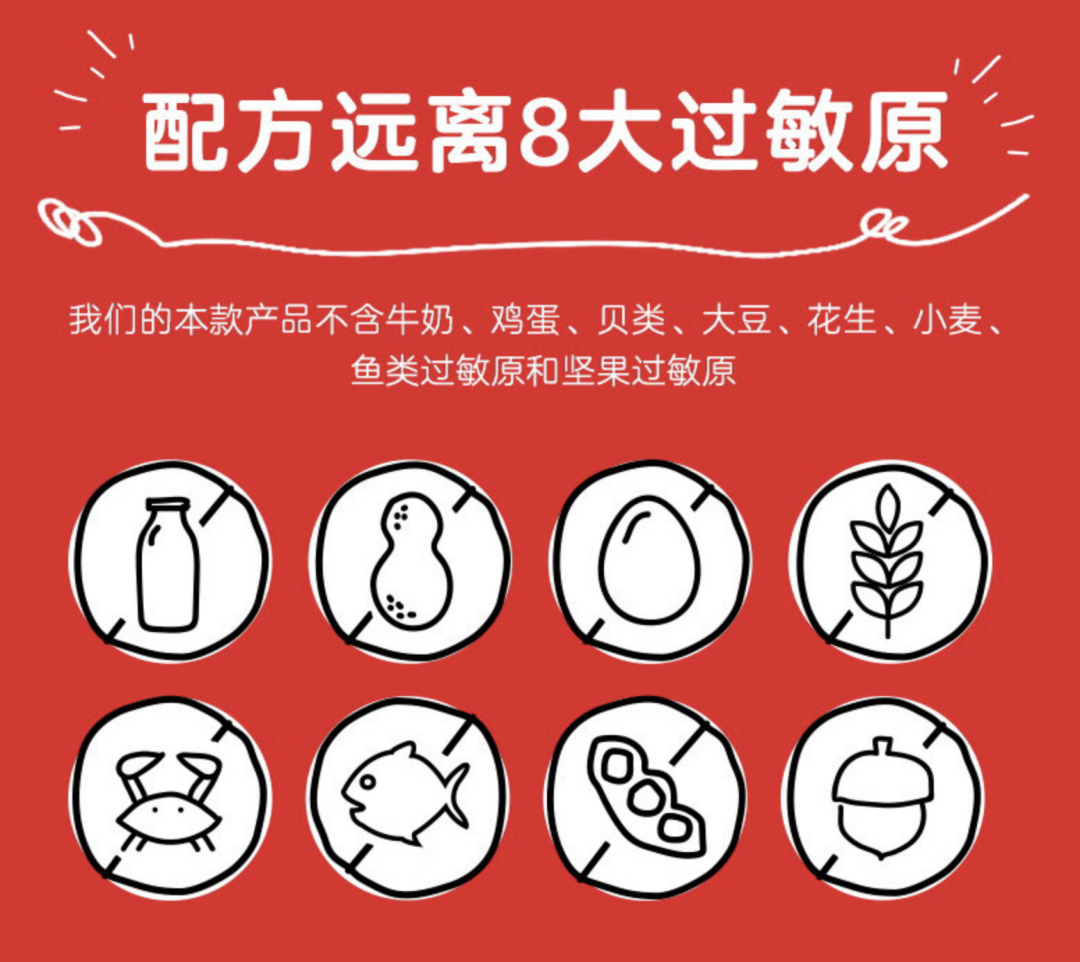 配方远离8大过敏原

我们的本款产品不含牛奶、鸡蛋、贝类、大豆、花生、小麦、鱼类过敏原和坚果过敏原