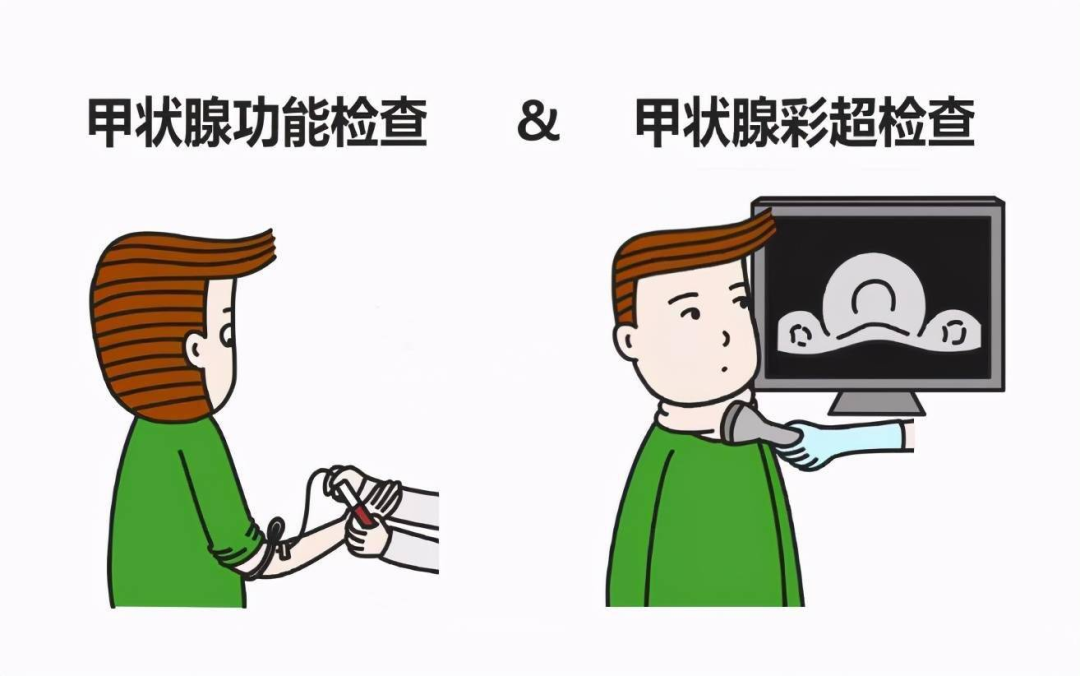 甲状腺功能检查 & 甲状腺彩超检查