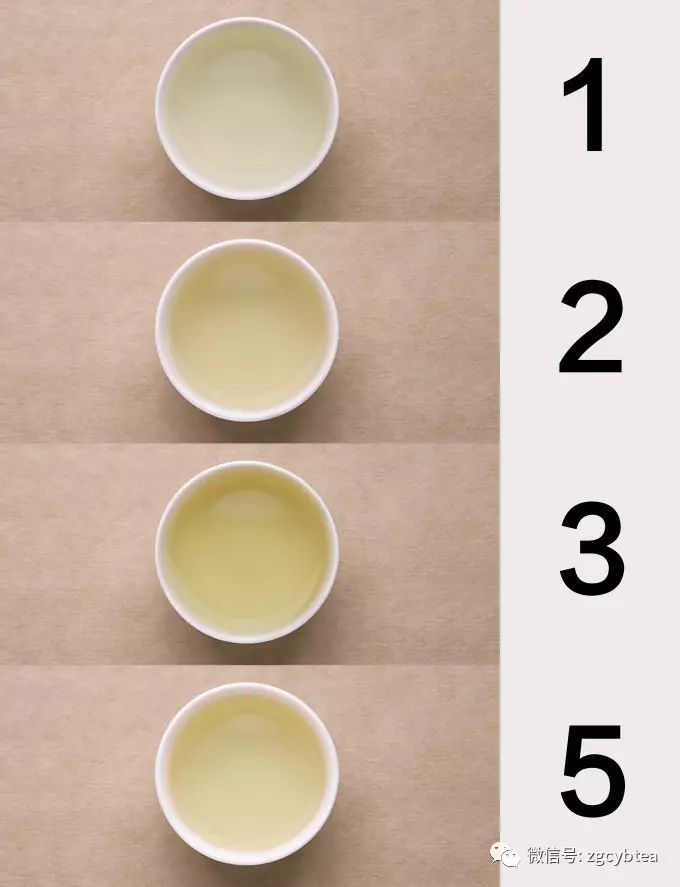 1

2

3

5

微信号: zgcybtea