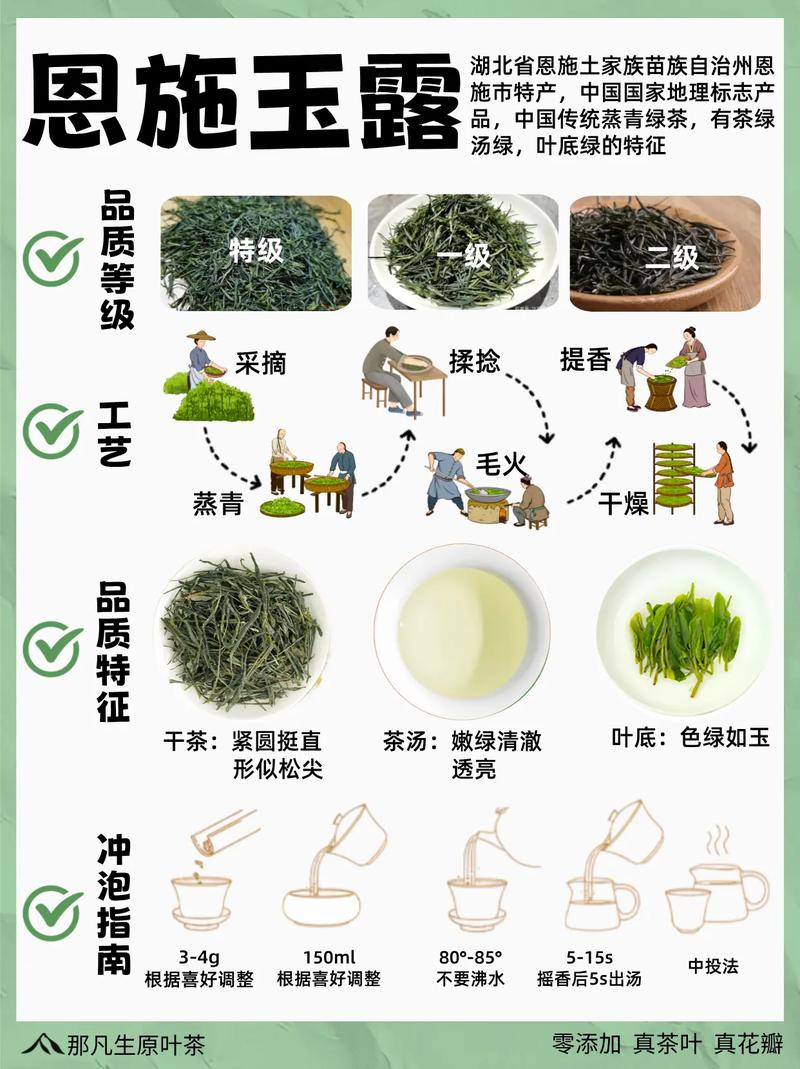 恩施玉露

湖北省恩施土家族苗族自治州恩施市特产，中国国家地理标志产品，中国传统蒸青绿茶，有茶绿汤绿，叶底绿的特征

品质等级

特级

一级

二级

工艺

采摘

蒸青

揉捻

毛火

提香

干燥

品质特征

干茶：紧圆挺直
形似松尖

茶汤：嫩绿清澈
透亮

叶底：色绿如玉

冲泡指南

3-4g
根据喜好调整

150ml
根据喜好调整

80°-85°
不要沸水

5-15s
摇香后5s出汤

中投法

那凡生原叶茶

零添加 真茶叶 真花瓣